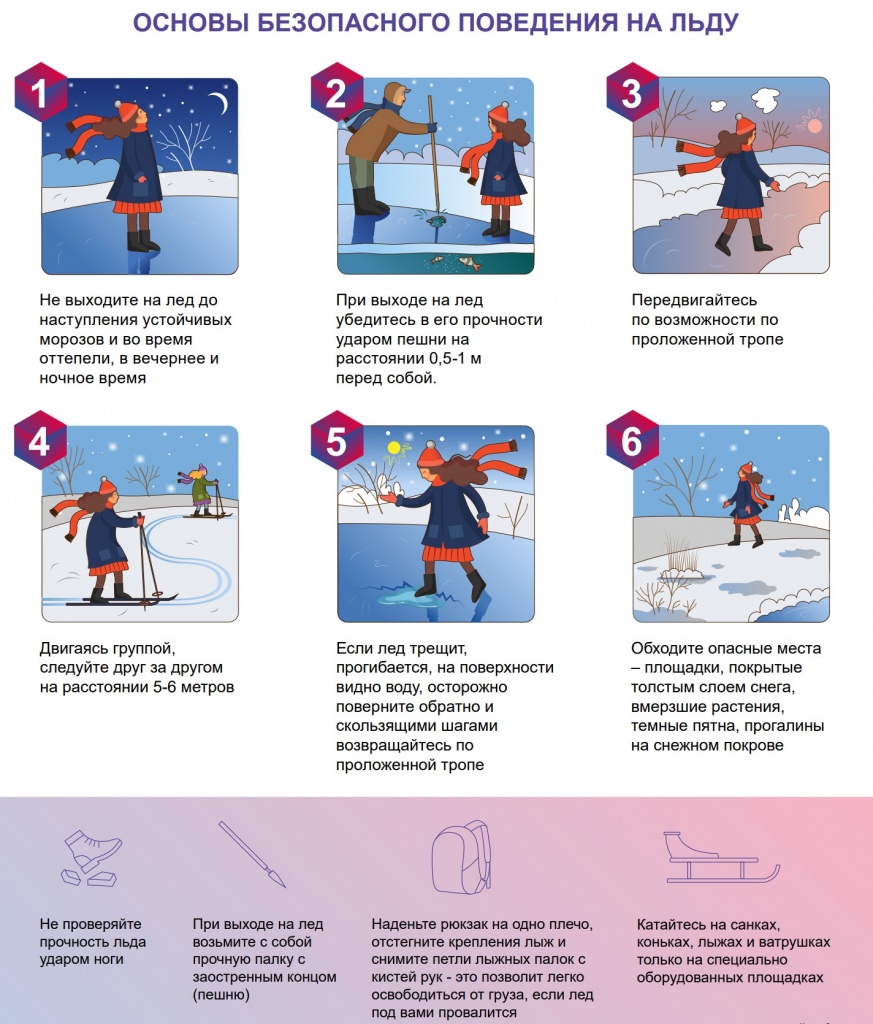 ОСНОВЫ БЕЗОПАСНОГО ПОВЕДЕНИЯ НА ЛЬДУ

1

Не выходите на лед до наступления устойчивых морозов и во время оттепели, в вечернее и ночное время

2

При выходе на лед убедитесь в его прочности ударом пешни на расстоянии 0,5-1 м перед собой.

3

Передвигайтесь по возможности по проложенной тропе

4

Двигаясь группой, следуйте друг за другом на расстоянии 5-6 метров

5

Если лед трещит, прогибается, на поверхности видно воду, осторожно поверните обратно и скользящими шагами возвращайтесь по проложенной тропе

6

Обходите опасные места – площадки, покрытые толстым слоем снега, вмерзшие растения, темные пятна, прогалины на снежном покрове

Не проверяйте прочность льда ударом ноги

При выходе на лед возьмите с собой прочную палку с заостренным концом (пешню)

Наденьте рюкзак на одно плечо, отстегните крепления лыж и снимите петли лыжных палок с кистей рук - это позволит легко освободиться от груза, если лед под вами провалится

Катайтесь на санках, коньках, лыжах и ватрушках только на специально оборудованных площадках